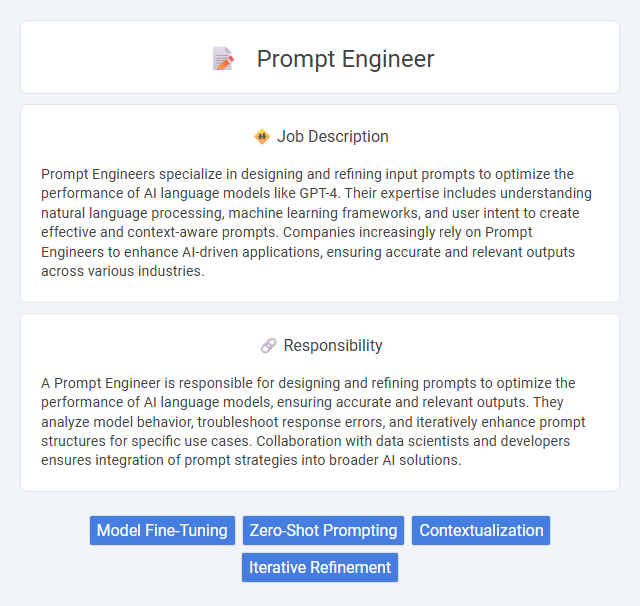 Prompt Engineer

Job Description

Prompt Engineers specialize in designing and refining input prompts to optimize the performance of AI language models like GPT-4. Their expertise includes understanding natural language processing, machine learning frameworks, and user intent to create effective and context-aware prompts. Companies increasingly rely on Prompt Engineers to enhance AI-driven applications, ensuring accurate and relevant outputs across various industries.

Responsibility

A Prompt Engineer is responsible for designing and refining prompts to optimize the performance of AI language models, ensuring accurate and relevant outputs. They analyze model behavior, troubleshoot response errors, and iteratively enhance prompt structures for specific use cases. Collaboration with data scientists and developers ensures integration of prompt strategies into broader AI solutions.

Model Fine-Tuning Zero-Shot Prompting Contextualization Iterative Refinement