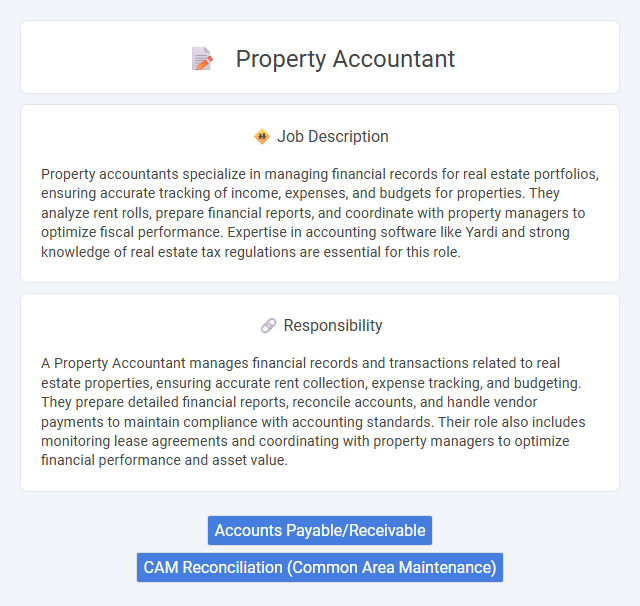 Property Accountant

Job Description

Property accountants specialize in managing financial records for real estate portfolios, ensuring accurate tracking of income, expenses, and budgets for properties. They analyze rent rolls, prepare financial reports, and coordinate with property managers to optimize fiscal performance. Expertise in accounting software like Yardi and strong knowledge of real estate tax regulations are essential for this role.

Responsibility

A Property Accountant manages financial records and transactions related to real estate properties, ensuring accurate rent collection, expense tracking, and budgeting. They prepare detailed financial reports, reconcile accounts, and handle vendor payments to maintain compliance with accounting standards. Their role also includes monitoring lease agreements and coordinating with property managers to optimize financial performance and asset value.

Accounts Payable/Receivable

CAM Reconciliation (Common Area Maintenance)