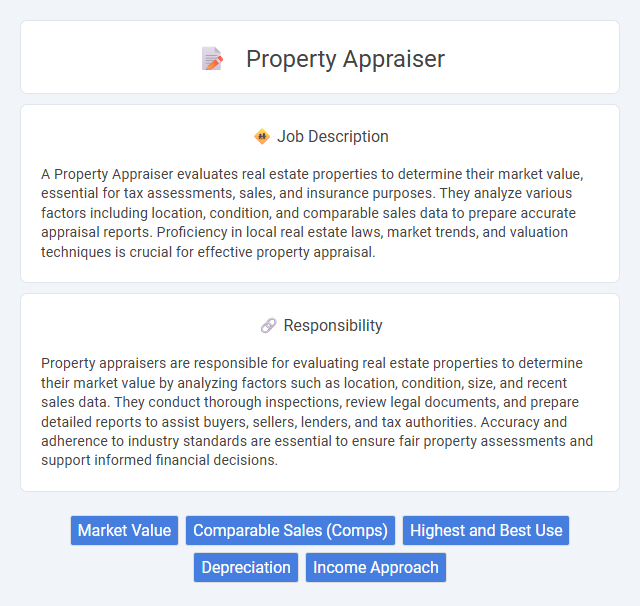 Property Appraiser

Job Description

A Property Appraiser evaluates real estate properties to determine their market value, essential for tax assessments, sales, and insurance purposes. They analyze various factors including location, condition, and comparable sales data to prepare accurate appraisal reports. Proficiency in local real estate laws, market trends, and valuation techniques is crucial for effective property appraisal.

Responsibility

Property appraisers are responsible for evaluating real estate properties to determine their market value by analyzing factors such as location, condition, size, and recent sales data. They conduct thorough inspections, review legal documents, and prepare detailed reports to assist buyers, sellers, lenders, and tax authorities. Accuracy and adherence to industry standards are essential to ensure fair property assessments and support informed financial decisions.

Market Value
Comparable Sales (Comps)
Highest and Best Use
Depreciation
Income Approach