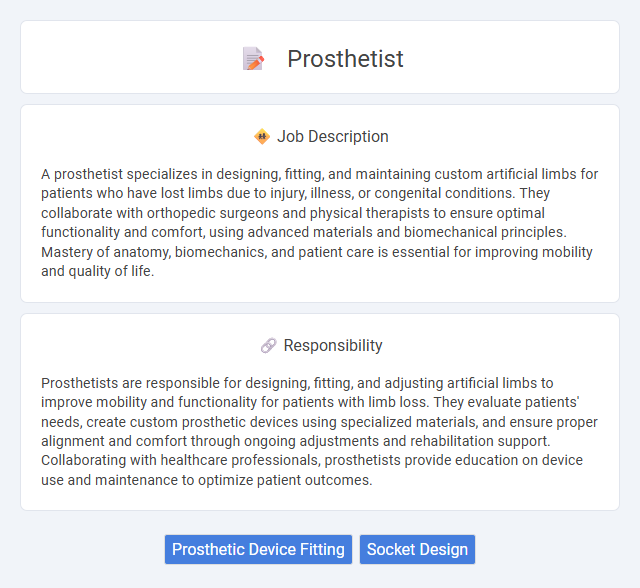 Prosthetist

Job Description

A prosthetist specializes in designing, fitting, and maintaining custom artificial limbs for patients who have lost limbs due to injury, illness, or congenital conditions. They collaborate with orthopedic surgeons and physical therapists to ensure optimal functionality and comfort, using advanced materials and biomechanical principles. Mastery of anatomy, biomechanics, and patient care is essential for improving mobility and quality of life.

Responsibility

Prosthetists are responsible for designing, fitting, and adjusting artificial limbs to improve mobility and functionality for patients with limb loss. They evaluate patients' needs, create custom prosthetic devices using specialized materials, and ensure proper alignment and comfort through ongoing adjustments and rehabilitation support. Collaborating with healthcare professionals, prosthetists provide education on device use and maintenance to optimize patient outcomes.

Prosthetic Device Fitting
Socket Design