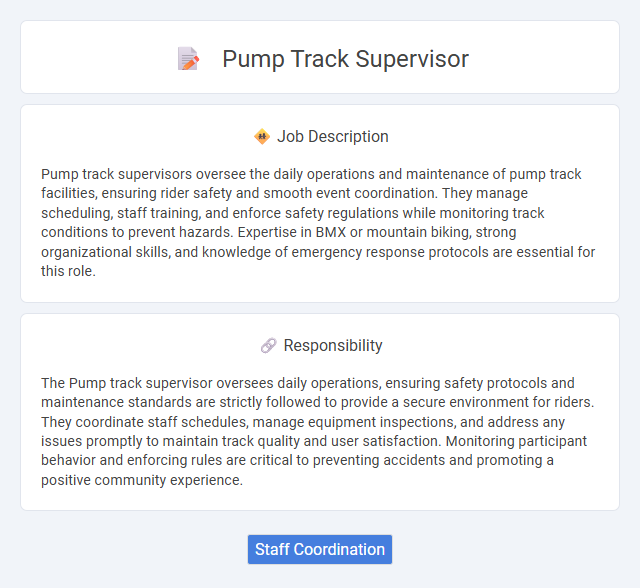 Pump Track Supervisor

Job Description

Pump track supervisors oversee the daily operations and maintenance of pump track facilities, ensuring rider safety and smooth event coordination. They manage scheduling, staff training, and enforce safety regulations while monitoring track conditions to prevent hazards. Expertise in BMX or mountain biking, strong organizational skills, and knowledge of emergency response protocols are essential for this role.

Responsibility

The Pump track supervisor oversees daily operations, ensuring safety protocols and maintenance standards are strictly followed to provide a secure environment for riders. They coordinate staff schedules, manage equipment inspections, and address any issues promptly to maintain track quality and user satisfaction. Monitoring participant behavior and enforcing rules are critical to preventing accidents and promoting a positive community experience.

Staff Coordination