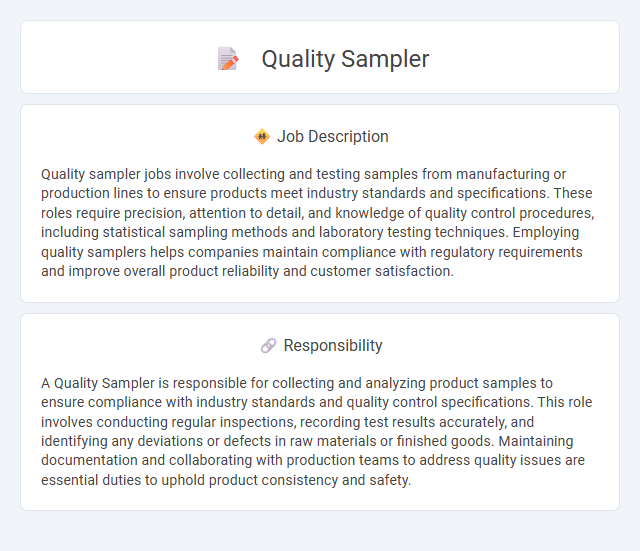 Quality Sampler

Job Description

Quality sampler jobs involve collecting and testing samples from manufacturing or production lines to ensure products meet industry standards and specifications. These roles require precision, attention to detail, and knowledge of quality control procedures, including statistical sampling methods and laboratory testing techniques. Employing quality samplers helps companies maintain compliance with regulatory requirements and improve overall product reliability and customer satisfaction.

Responsibility

A Quality Sampler is responsible for collecting and analyzing product samples to ensure compliance with industry standards and quality control specifications. This role involves conducting regular inspections, recording test results accurately, and identifying any deviations or defects in raw materials or finished goods. Maintaining documentation and collaborating with production teams to address quality issues are essential duties to uphold product consistency and safety.