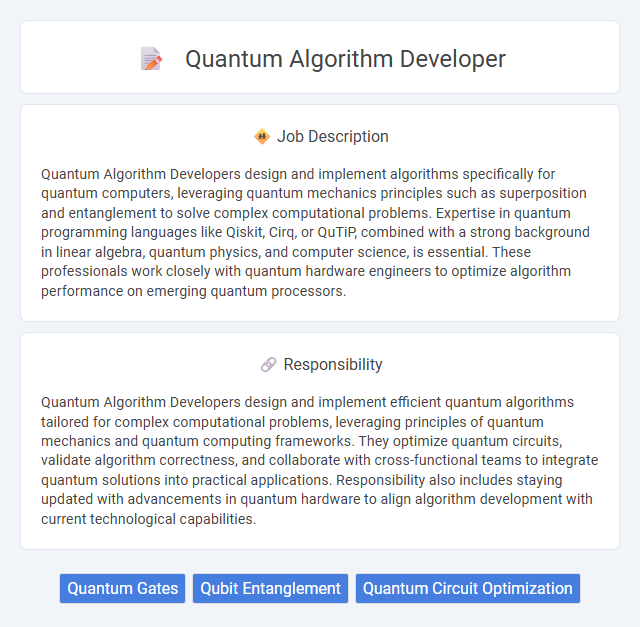 Quantum Algorithm Developer

Job Description

Quantum Algorithm Developers design and implement algorithms specifically for quantum computers, leveraging quantum mechanics principles such as superposition and entanglement to solve complex computational problems. Expertise in quantum programming languages like Qiskit, Cirq, or QuTiP, combined with a strong background in linear algebra, quantum physics, and computer science, is essential. These professionals work closely with quantum hardware engineers to optimize algorithm performance on emerging quantum processors.

Responsibility

Quantum Algorithm Developers design and implement efficient quantum algorithms tailored for complex computational problems, leveraging principles of quantum mechanics and quantum computing frameworks. They optimize quantum circuits, validate algorithm correctness, and collaborate with cross-functional teams to integrate quantum solutions into practical applications. Responsibility also includes staying updated with advancements in quantum hardware to align algorithm development with current technological capabilities.

Quantum Gates
Qubit Entanglement
Quantum Circuit Optimization