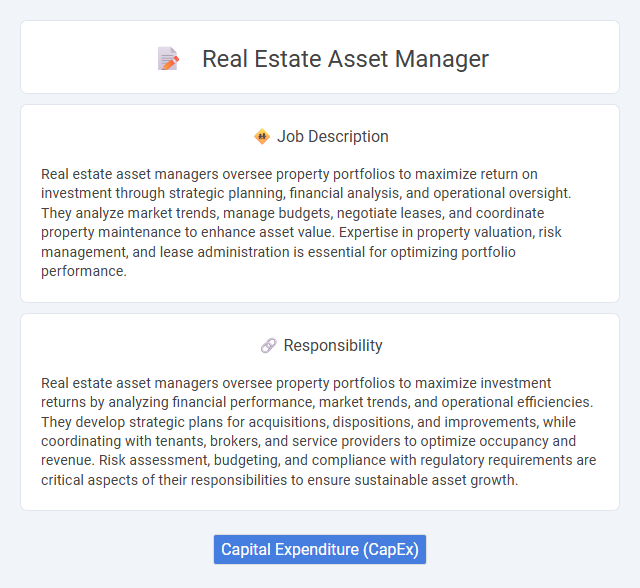 Real Estate Asset Manager

Job Description

Real estate asset managers oversee property portfolios to maximize return on investment through strategic planning, financial analysis, and operational oversight. They analyze market trends, manage budgets, negotiate leases, and coordinate property maintenance to enhance asset value. Expertise in property valuation, risk management, and lease administration is essential for optimizing portfolio performance.

Responsibility

Real estate asset managers oversee property portfolios to maximize investment returns by analyzing financial performance, market trends, and operational efficiencies. They develop strategic plans for acquisitions, dispositions, and improvements, while coordinating with tenants, brokers, and service providers to optimize occupancy and revenue. Risk assessment, budgeting, and compliance with regulatory requirements are critical aspects of their responsibilities to ensure sustainable asset growth.

Capital Expenditure (CapEx)