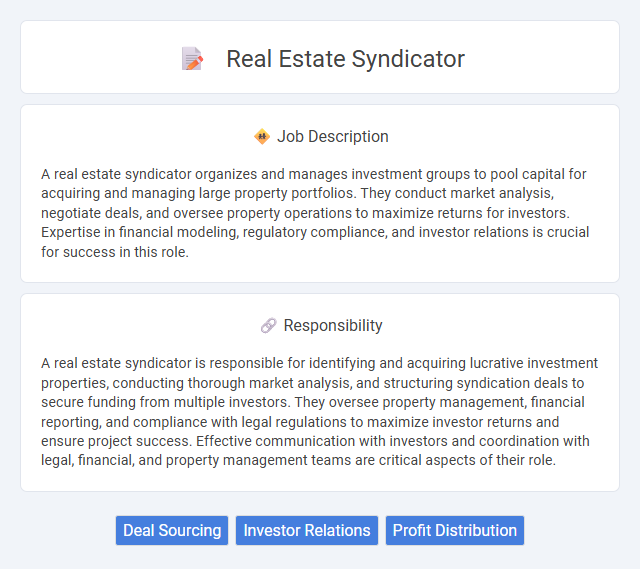 Real Estate Syndicator

Job Description

A real estate syndicator organizes and manages investment groups to pool capital for acquiring and managing large property portfolios. They conduct market analysis, negotiate deals, and oversee property operations to maximize returns for investors. Expertise in financial modeling, regulatory compliance, and investor relations is crucial for success in this role.

Responsibility

A real estate syndicator is responsible for identifying and acquiring lucrative investment properties, conducting thorough market analysis, and structuring syndication deals to secure funding from multiple investors. They oversee property management, financial reporting, and compliance with legal regulations to maximize investor returns and ensure project success. Effective communication with investors and coordination with legal, financial, and property management teams are critical aspects of their role.

Deal Sourcing
Investor Relations
Profit Distribution