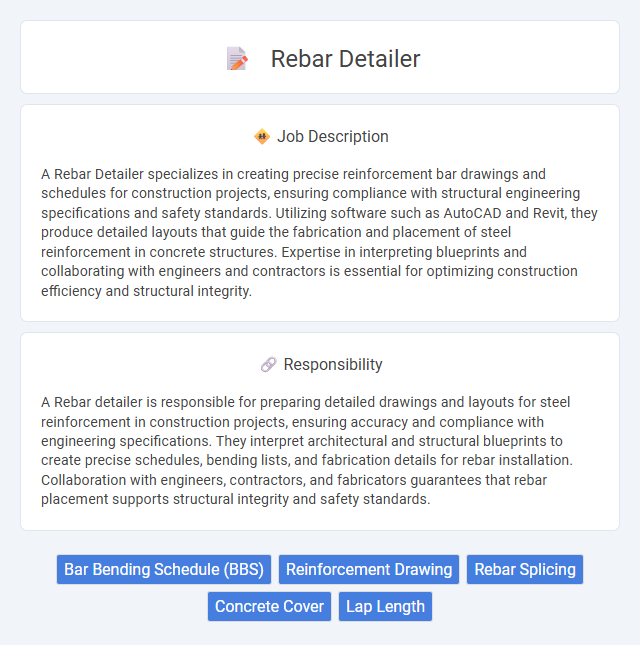 Rebar Detailer

Job Description

A Rebar Detailer specializes in creating precise reinforcement bar drawings and schedules for construction projects, ensuring compliance with structural engineering specifications and safety standards. Utilizing software such as AutoCAD and Revit, they produce detailed layouts that guide the fabrication and placement of steel reinforcement in concrete structures. Expertise in interpreting blueprints and collaborating with engineers and contractors is essential for optimizing construction efficiency and structural integrity.

Responsibility

A Rebar detailer is responsible for preparing detailed drawings and layouts for steel reinforcement in construction projects, ensuring accuracy and compliance with engineering specifications. They interpret architectural and structural blueprints to create precise schedules, bending lists, and fabrication details for rebar installation. Collaboration with engineers, contractors, and fabricators guarantees that rebar placement supports structural integrity and safety standards.

Bar Bending Schedule (BBS)
Reinforcement Drawing
Rebar Splicing
Concrete Cover
Lap Length