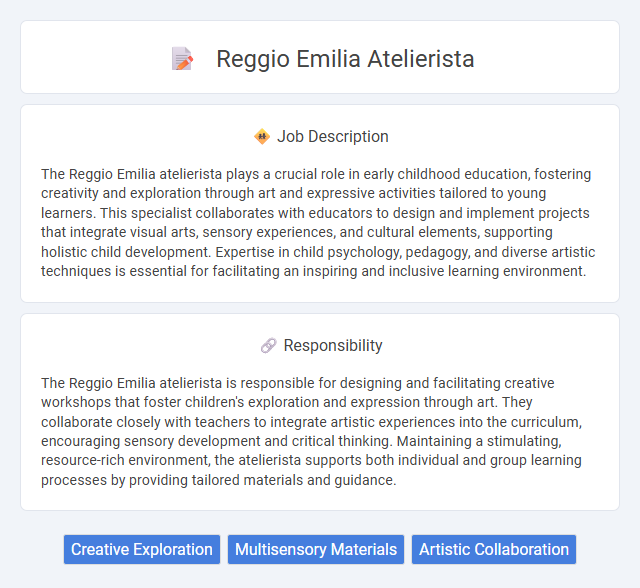 Reggio Emilia Atelierista

Job Description

The Reggio Emilia atelierista plays a crucial role in early childhood education, fostering creativity and exploration through art and expressive activities tailored to young learners. This specialist collaborates with educators to design and implement projects that integrate visual arts, sensory experiences, and cultural elements, supporting holistic child development. Expertise in child psychology, pedagogy, and diverse artistic techniques is essential for facilitating an inspiring and inclusive learning environment.

Responsibility

The Reggio Emilia atelierista is responsible for designing and facilitating creative workshops that foster children's exploration and expression through art. They collaborate closely with teachers to integrate artistic experiences into the curriculum, encouraging sensory development and critical thinking. Maintaining a stimulating, resource-rich environment, the atelierista supports both individual and group learning processes by providing tailored materials and guidance.

Creative Exploration

Multisensory Materials

Artistic Collaboration