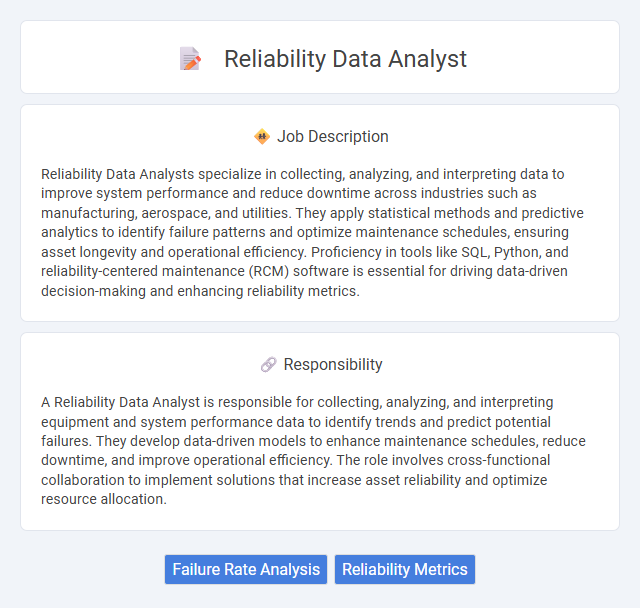 Reliability Data Analyst

Job Description

Reliability Data Analysts specialize in collecting, analyzing, and interpreting data to improve system performance and reduce downtime across industries such as manufacturing, aerospace, and utilities. They apply statistical methods and predictive analytics to identify failure patterns and optimize maintenance schedules, ensuring asset longevity and operational efficiency. Proficiency in tools like SQL, Python, and reliability-centered maintenance (RCM) software is essential for driving data-driven decision-making and enhancing reliability metrics.

Responsibility

A Reliability Data Analyst is responsible for collecting, analyzing, and interpreting equipment and system performance data to identify trends and predict potential failures. They develop data-driven models to enhance maintenance schedules, reduce downtime, and improve operational efficiency. The role involves cross-functional collaboration to implement solutions that increase asset reliability and optimize resource allocation.

Failure Rate Analysis
Reliability Metrics