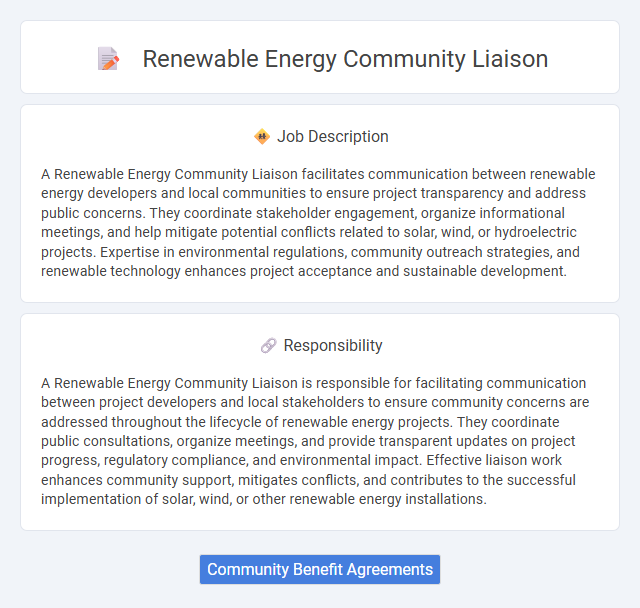 Renewable Energy Community Liaison

Job Description

A Renewable Energy Community Liaison facilitates communication between renewable energy developers and local communities to ensure project transparency and address public concerns. They coordinate stakeholder engagement, organize informational meetings, and help mitigate potential conflicts related to solar, wind, or hydroelectric projects. Expertise in environmental regulations, community outreach strategies, and renewable technology enhances project acceptance and sustainable development.

Responsibility

A Renewable Energy Community Liaison is responsible for facilitating communication between project developers and local stakeholders to ensure community concerns are addressed throughout the lifecycle of renewable energy projects. They coordinate public consultations, organize meetings, and provide transparent updates on project progress, regulatory compliance, and environmental impact. Effective liaison work enhances community support, mitigates conflicts, and contributes to the successful implementation of solar, wind, or other renewable energy installations.

Community Benefit Agreements