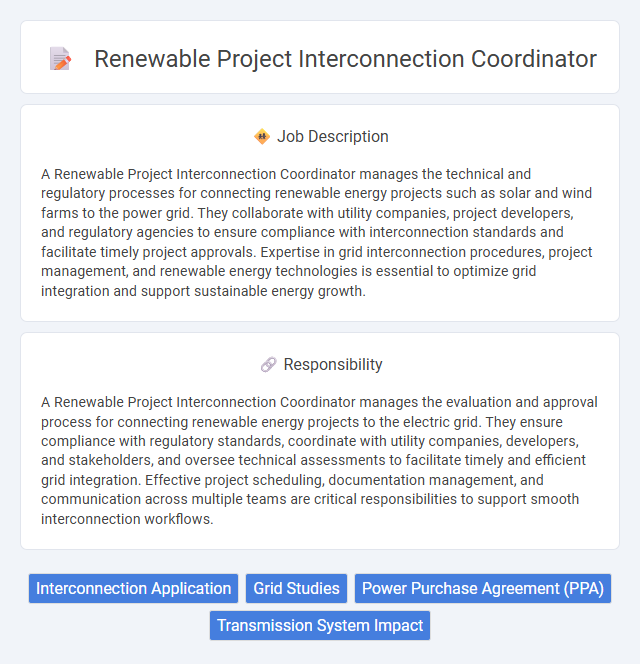 Renewable Project Interconnection Coordinator

Job Description

A Renewable Project Interconnection Coordinator manages the technical and regulatory processes for connecting renewable energy projects such as solar and wind farms to the power grid. They collaborate with utility companies, project developers, and regulatory agencies to ensure compliance with interconnection standards and facilitate timely project approvals. Expertise in grid interconnection procedures, project management, and renewable energy technologies is essential to optimize grid integration and support sustainable energy growth.

Responsibility

A Renewable Project Interconnection Coordinator manages the evaluation and approval process for connecting renewable energy projects to the electric grid. They ensure compliance with regulatory standards, coordinate with utility companies, developers, and stakeholders, and oversee technical assessments to facilitate timely and efficient grid integration. Effective project scheduling, documentation management, and communication across multiple teams are critical responsibilities to support smooth interconnection workflows.

Interconnection Application
Grid Studies
Power Purchase Agreement (PPA)
Transmission System Impact