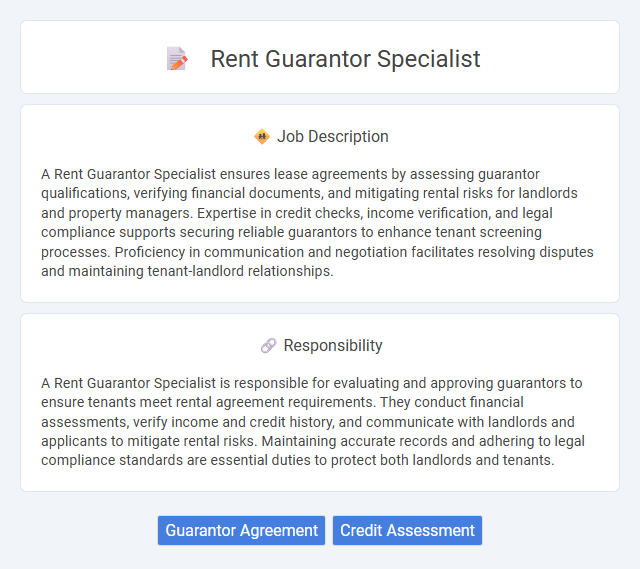 Rent Guarantor Specialist

Job Description

A Rent Guarantor Specialist ensures lease agreements by assessing guarantor qualifications, verifying financial documents, and mitigating rental risks for landlords and property managers. Expertise in credit checks, income verification, and legal compliance supports securing reliable guarantors to enhance tenant screening processes. Proficiency in communication and negotiation facilitates resolving disputes and maintaining tenant-landlord relationships.

Responsibility

A Rent Guarantor Specialist is responsible for evaluating and approving guarantors to ensure tenants meet rental agreement requirements. They conduct financial assessments, verify income and credit history, and communicate with landlords and applicants to mitigate rental risks. Maintaining accurate records and adhering to legal compliance standards are essential duties to protect both landlords and tenants.

Guarantor Agreement
Credit Assessment