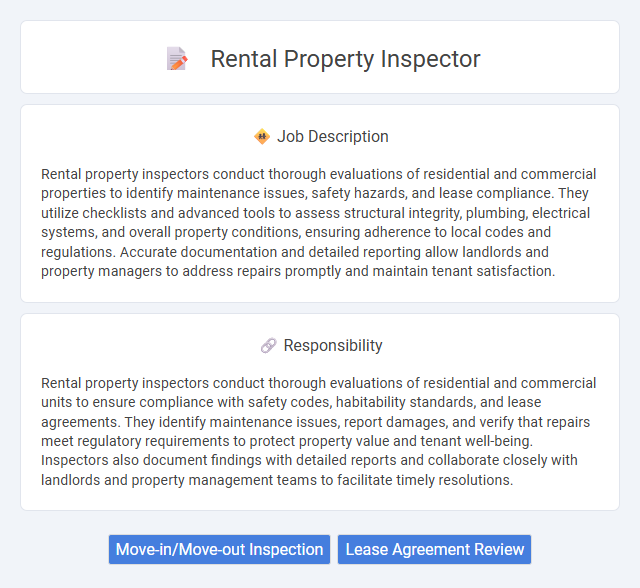 Rental Property Inspector

Job Description

Rental property inspectors conduct thorough evaluations of residential and commercial properties to identify maintenance issues, safety hazards, and lease compliance. They utilize checklists and advanced tools to assess structural integrity, plumbing, electrical systems, and overall property conditions, ensuring adherence to local codes and regulations. Accurate documentation and detailed reporting allow landlords and property managers to address repairs promptly and maintain tenant satisfaction.

Responsibility

Rental property inspectors conduct thorough evaluations of residential and commercial units to ensure compliance with safety codes, habitability standards, and lease agreements. They identify maintenance issues, report damages, and verify that repairs meet regulatory requirements to protect property value and tenant well-being. Inspectors also document findings with detailed reports and collaborate closely with landlords and property management teams to facilitate timely resolutions.

Move-in/Move-out Inspection

Lease Agreement Review