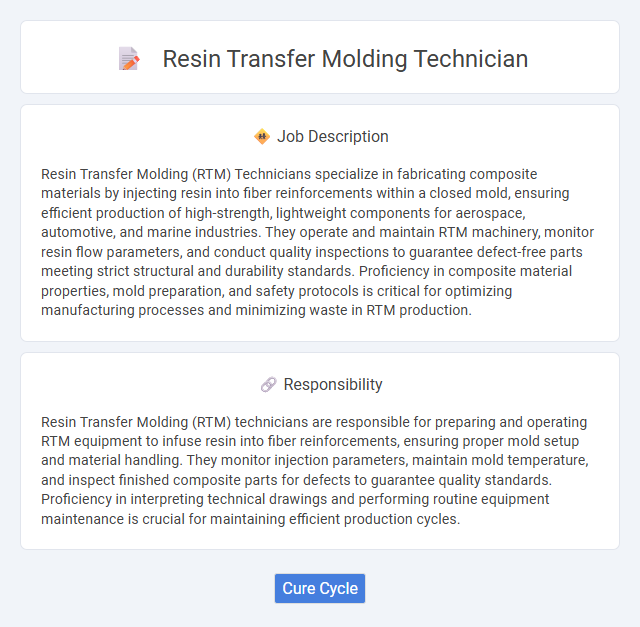 Resin Transfer Molding Technician

Job Description

Resin Transfer Molding (RTM) Technicians specialize in fabricating composite materials by injecting resin into fiber reinforcements within a closed mold, ensuring efficient production of high-strength, lightweight components for aerospace, automotive, and marine industries. They operate and maintain RTM machinery, monitor resin flow parameters, and conduct quality inspections to guarantee defect-free parts meeting strict structural and durability standards. Proficiency in composite material properties, mold preparation, and safety protocols is critical for optimizing manufacturing processes and minimizing waste in RTM production.

Responsibility

Resin Transfer Molding (RTM) technicians are responsible for preparing and operating RTM equipment to infuse resin into fiber reinforcements, ensuring proper mold setup and material handling. They monitor injection parameters, maintain mold temperature, and inspect finished composite parts for defects to guarantee quality standards. Proficiency in interpreting technical drawings and performing routine equipment maintenance is crucial for maintaining efficient production cycles.

Cure Cycle