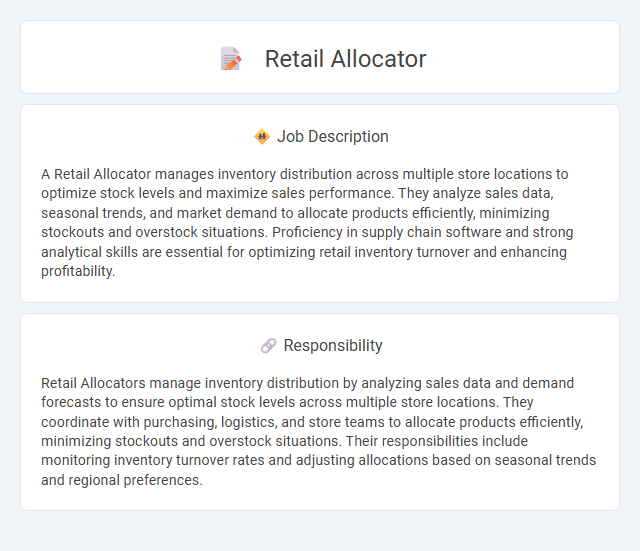 Retail Allocator

Job Description

A Retail Allocator manages inventory distribution across multiple store locations to optimize stock levels and maximize sales performance. They analyze sales data, seasonal trends, and market demand to allocate products efficiently, minimizing stockouts and overstock situations. Proficiency in supply chain software and strong analytical skills are essential for optimizing retail inventory turnover and enhancing profitability.

Responsibility

Retail Allocators manage inventory distribution by analyzing sales data and demand forecasts to ensure optimal stock levels across multiple store locations. They coordinate with purchasing, logistics, and store teams to allocate products efficiently, minimizing stockouts and overstock situations. Their responsibilities include monitoring inventory turnover rates and adjusting allocations based on seasonal trends and regional preferences.