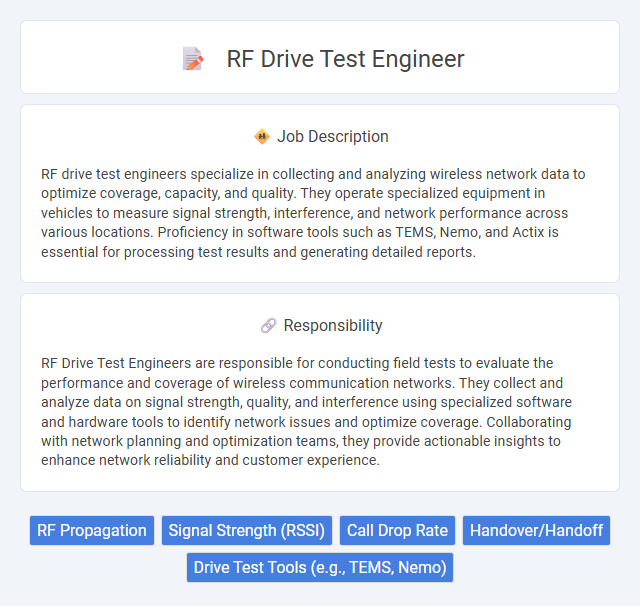 RF Drive Test Engineer

Job Description

RF drive test engineers specialize in collecting and analyzing wireless network data to optimize coverage, capacity, and quality. They operate specialized equipment in vehicles to measure signal strength, interference, and network performance across various locations. Proficiency in software tools such as TEMS, Nemo, and Actix is essential for processing test results and generating detailed reports.

Responsibility

RF Drive Test Engineers are responsible for conducting field tests to evaluate the performance and coverage of wireless communication networks. They collect and analyze data on signal strength, quality, and interference using specialized software and hardware tools to identify network issues and optimize coverage. Collaborating with network planning and optimization teams, they provide actionable insights to enhance network reliability and customer experience.

RF Propagation
Signal Strength (RSSI)
Call Drop Rate
Handover/Handoff
Drive Test Tools (e.g., TEMS, Nemo)