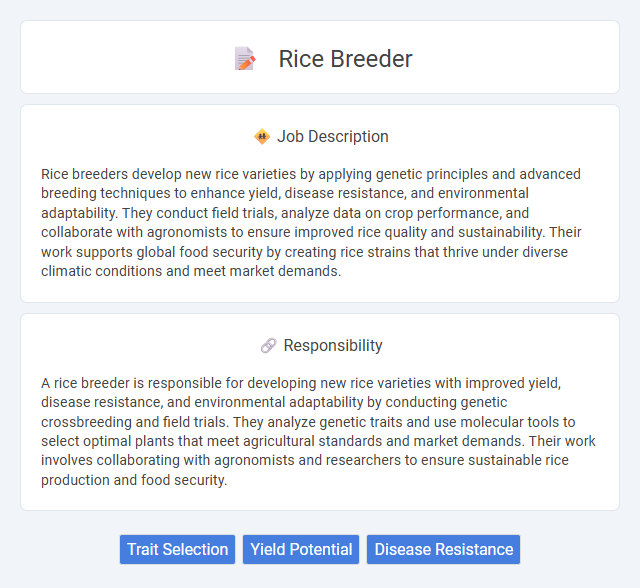 Rice Breeder

Job Description

Rice breeders develop new rice varieties by applying genetic principles and advanced breeding techniques to enhance yield, disease resistance, and environmental adaptability. They conduct field trials, analyze data on crop performance, and collaborate with agronomists to ensure improved rice quality and sustainability. Their work supports global food security by creating rice strains that thrive under diverse climatic conditions and meet market demands.

Responsibility

A rice breeder is responsible for developing new rice varieties with improved yield, disease resistance, and environmental adaptability by conducting genetic crossbreeding and field trials. They analyze genetic traits and use molecular tools to select optimal plants that meet agricultural standards and market demands. Their work involves collaborating with agronomists and researchers to ensure sustainable rice production and food security.

Trait Selection

Yield Potential

Disease Resistance