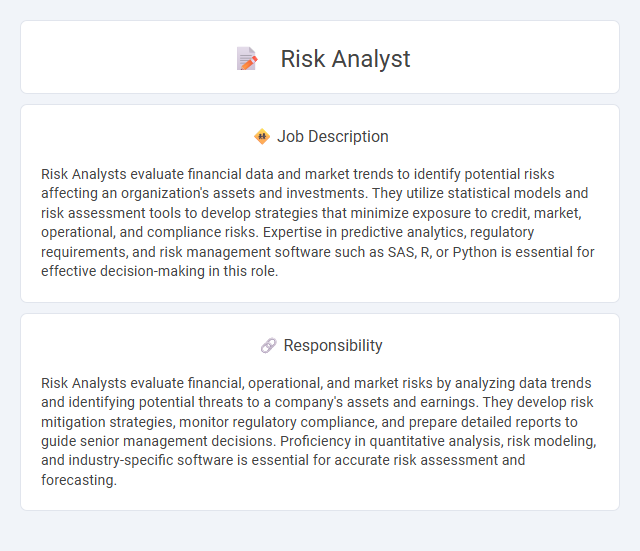 Risk Analyst

Job Description

Risk Analysts evaluate financial data and market trends to identify potential risks affecting an organization's assets and investments. They utilize statistical models and risk assessment tools to develop strategies that minimize exposure to credit, market, operational, and compliance risks. Expertise in predictive analytics, regulatory requirements, and risk management software such as SAS, R, or Python is essential for effective decision-making in this role.

Responsibility

Risk Analysts evaluate financial, operational, and market risks by analyzing data trends and identifying potential threats to a company's assets and earnings. They develop risk mitigation strategies, monitor regulatory compliance, and prepare detailed reports to guide senior management decisions. Proficiency in quantitative analysis, risk modeling, and industry-specific software is essential for accurate risk assessment and forecasting.