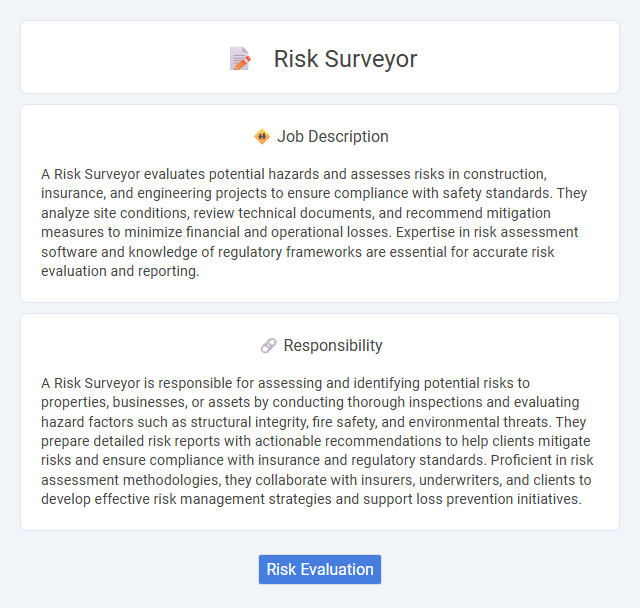 Risk Surveyor

Job Description

A Risk Surveyor evaluates potential hazards and assesses risks in construction, insurance, and engineering projects to ensure compliance with safety standards. They analyze site conditions, review technical documents, and recommend mitigation measures to minimize financial and operational losses. Expertise in risk assessment software and knowledge of regulatory frameworks are essential for accurate risk evaluation and reporting.

Responsibility

A Risk Surveyor is responsible for assessing and identifying potential risks to properties, businesses, or assets by conducting thorough inspections and evaluating hazard factors such as structural integrity, fire safety, and environmental threats. They prepare detailed risk reports with actionable recommendations to help clients mitigate risks and ensure compliance with insurance and regulatory standards. Proficient in risk assessment methodologies, they collaborate with insurers, underwriters, and clients to develop effective risk management strategies and support loss prevention initiatives.

Risk Evaluation