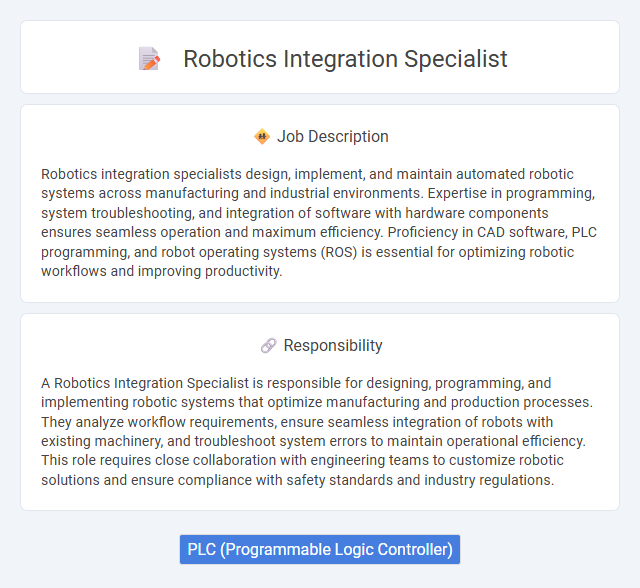 Robotics Integration Specialist

Job Description

Robotics integration specialists design, implement, and maintain automated robotic systems across manufacturing and industrial environments. Expertise in programming, system troubleshooting, and integration of software with hardware components ensures seamless operation and maximum efficiency. Proficiency in CAD software, PLC programming, and robot operating systems (ROS) is essential for optimizing robotic workflows and improving productivity.

Responsibility

A Robotics Integration Specialist is responsible for designing, programming, and implementing robotic systems that optimize manufacturing and production processes. They analyze workflow requirements, ensure seamless integration of robots with existing machinery, and troubleshoot system errors to maintain operational efficiency. This role requires close collaboration with engineering teams to customize robotic solutions and ensure compliance with safety standards and industry regulations.

PLC (Programmable Logic Controller)