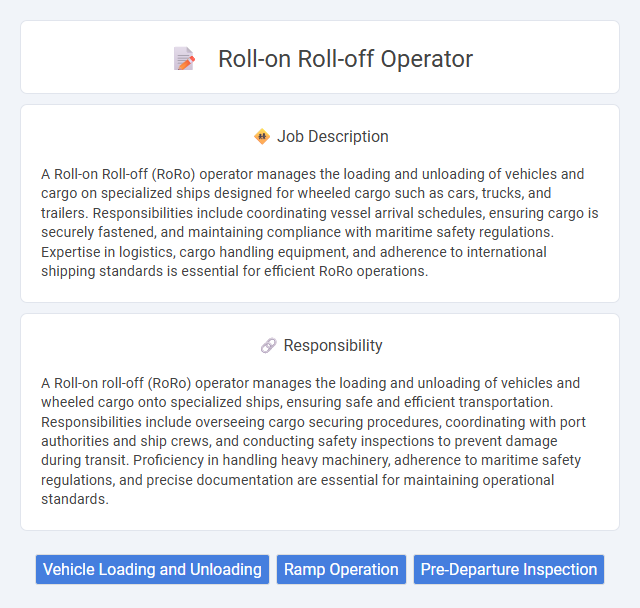 Roll-on Roll-off Operator

Job Description

A Roll-on Roll-off (RoRo) operator manages the loading and unloading of vehicles and cargo on specialized ships designed for wheeled cargo such as cars, trucks, and trailers. Responsibilities include coordinating vessel arrival schedules, ensuring cargo is securely fastened, and maintaining compliance with maritime safety regulations. Expertise in logistics, cargo handling equipment, and adherence to international shipping standards is essential for efficient RoRo operations.

Responsibility

A Roll-on roll-off (RoRo) operator manages the loading and unloading of vehicles and wheeled cargo onto specialized ships, ensuring safe and efficient transportation. Responsibilities include overseeing cargo securing procedures, coordinating with port authorities and ship crews, and conducting safety inspections to prevent damage during transit. Proficiency in handling heavy machinery, adherence to maritime safety regulations, and precise documentation are essential for maintaining operational standards.

Vehicle Loading and Unloading

Ramp Operation

Pre-Departure Inspection