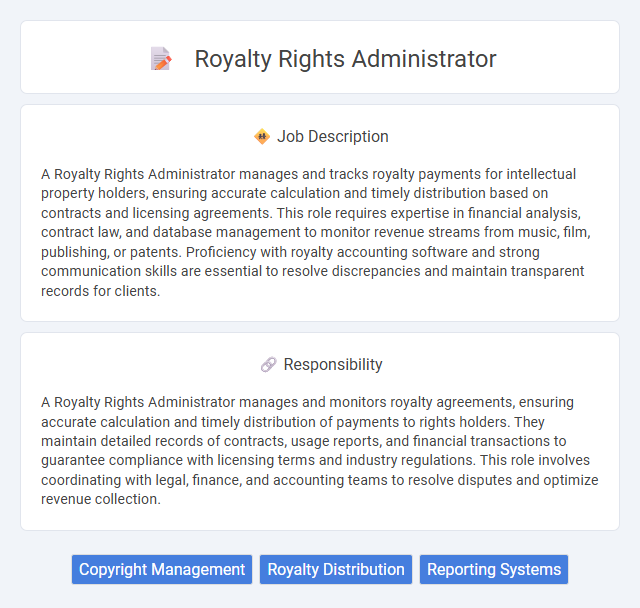 Royalty Rights Administrator

Job Description

A Royalty Rights Administrator manages and tracks royalty payments for intellectual property holders, ensuring accurate calculation and timely distribution based on contracts and licensing agreements. This role requires expertise in financial analysis, contract law, and database management to monitor revenue streams from music, film, publishing, or patents. Proficiency with royalty accounting software and strong communication skills are essential to resolve discrepancies and maintain transparent records for clients.

Responsibility

A Royalty Rights Administrator manages and monitors royalty agreements, ensuring accurate calculation and timely distribution of payments to rights holders. They maintain detailed records of contracts, usage reports, and financial transactions to guarantee compliance with licensing terms and industry regulations. This role involves coordinating with legal, finance, and accounting teams to resolve disputes and optimize revenue collection.

Copyright Management
Royalty Distribution
Reporting Systems