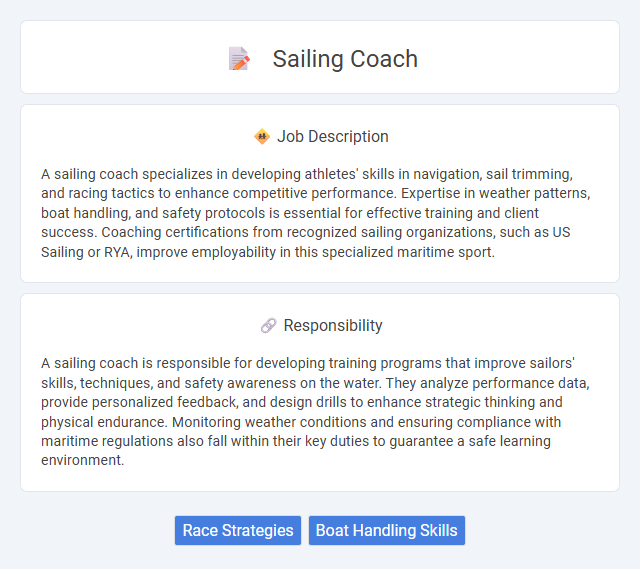 Sailing Coach

Job Description

A sailing coach specializes in developing athletes' skills in navigation, sail trimming, and racing tactics to enhance competitive performance. Expertise in weather patterns, boat handling, and safety protocols is essential for effective training and client success. Coaching certifications from recognized sailing organizations, such as US Sailing or RYA, improve employability in this specialized maritime sport.

Responsibility

A sailing coach is responsible for developing training programs that improve sailors' skills, techniques, and safety awareness on the water. They analyze performance data, provide personalized feedback, and design drills to enhance strategic thinking and physical endurance. Monitoring weather conditions and ensuring compliance with maritime regulations also fall within their key duties to guarantee a safe learning environment.

Race Strategies

Boat Handling Skills