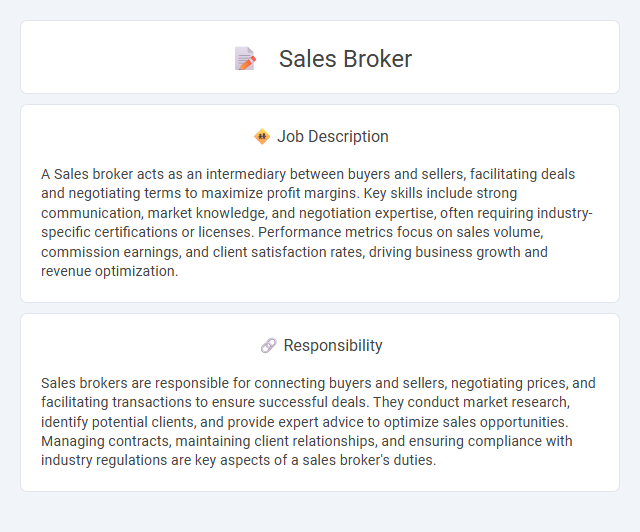 Sales Broker

Job Description

A Sales broker acts as an intermediary between buyers and sellers, facilitating deals and negotiating terms to maximize profit margins. Key skills include strong communication, market knowledge, and negotiation expertise, often requiring industry-specific certifications or licenses. Performance metrics focus on sales volume, commission earnings, and client satisfaction rates, driving business growth and revenue optimization.

Responsibility

Sales brokers are responsible for connecting buyers and sellers, negotiating prices, and facilitating transactions to ensure successful deals. They conduct market research, identify potential clients, and provide expert advice to optimize sales opportunities. Managing contracts, maintaining client relationships, and ensuring compliance with industry regulations are key aspects of a sales broker's duties.