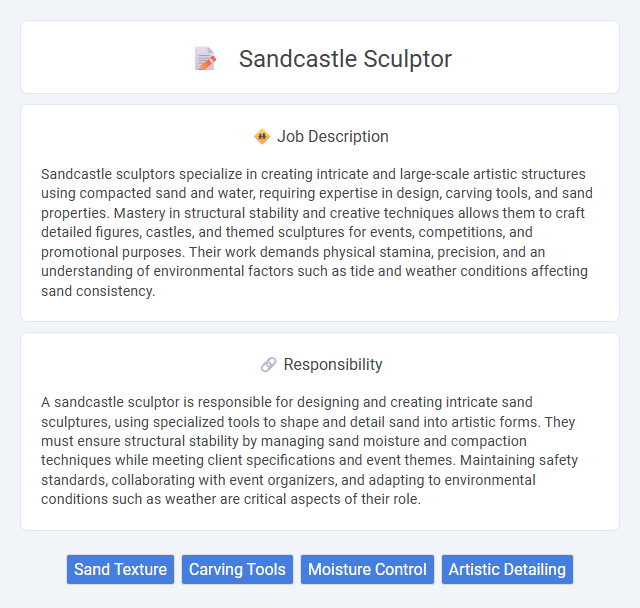 Sandcastle Sculptor

Job Description

Sandcastle sculptors specialize in creating intricate and large-scale artistic structures using compacted sand and water, requiring expertise in design, carving tools, and sand properties. Mastery in structural stability and creative techniques allows them to craft detailed figures, castles, and themed sculptures for events, competitions, and promotional purposes. Their work demands physical stamina, precision, and an understanding of environmental factors such as tide and weather conditions affecting sand consistency.

Responsibility

A sandcastle sculptor is responsible for designing and creating intricate sand sculptures, using specialized tools to shape and detail sand into artistic forms. They must ensure structural stability by managing sand moisture and compaction techniques while meeting client specifications and event themes. Maintaining safety standards, collaborating with event organizers, and adapting to environmental conditions such as weather are critical aspects of their role.

Sand Texture
Carving Tools
Moisture Control
Artistic Detailing