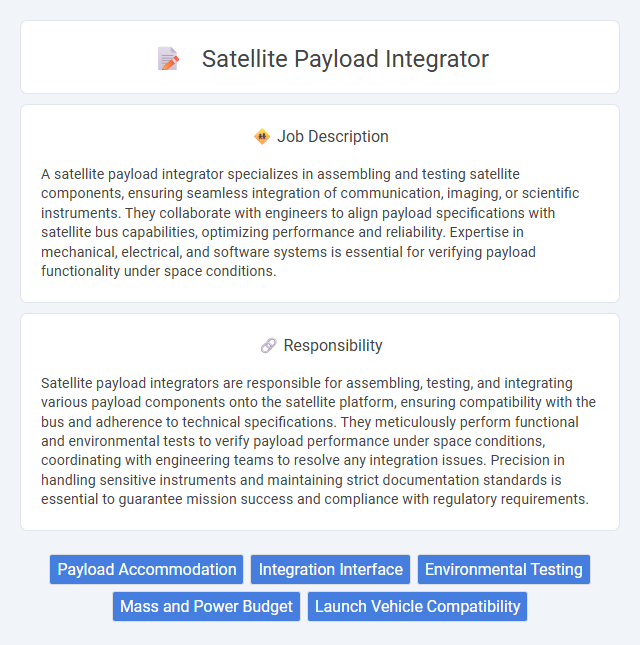 Satellite Payload Integrator

Job Description

A satellite payload integrator specializes in assembling and testing satellite components, ensuring seamless integration of communication, imaging, or scientific instruments. They collaborate with engineers to align payload specifications with satellite bus capabilities, optimizing performance and reliability. Expertise in mechanical, electrical, and software systems is essential for verifying payload functionality under space conditions.

Responsibility

Satellite payload integrators are responsible for assembling, testing, and integrating various payload components onto the satellite platform, ensuring compatibility with the bus and adherence to technical specifications. They meticulously perform functional and environmental tests to verify payload performance under space conditions, coordinating with engineering teams to resolve any integration issues. Precision in handling sensitive instruments and maintaining strict documentation standards is essential to guarantee mission success and compliance with regulatory requirements.

Payload Accommodation
Integration Interface
Environmental Testing
Mass and Power Budget
Launch Vehicle Compatibility