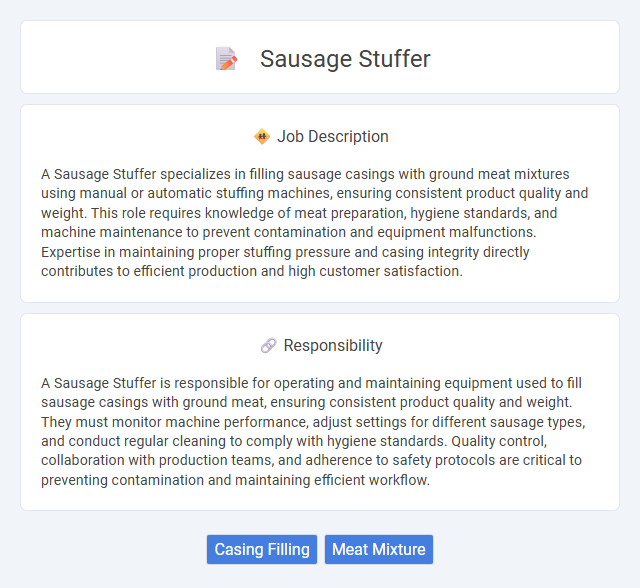 Sausage Stuffer

Job Description

A Sausage Stuffer specializes in filling sausage casings with ground meat mixtures using manual or automatic stuffing machines, ensuring consistent product quality and weight. This role requires knowledge of meat preparation, hygiene standards, and machine maintenance to prevent contamination and equipment malfunctions. Expertise in maintaining proper stuffing pressure and casing integrity directly contributes to efficient production and high customer satisfaction.

Responsibility

A Sausage Stuffer is responsible for operating and maintaining equipment used to fill sausage casings with ground meat, ensuring consistent product quality and weight. They must monitor machine performance, adjust settings for different sausage types, and conduct regular cleaning to comply with hygiene standards. Quality control, collaboration with production teams, and adherence to safety protocols are critical to preventing contamination and maintaining efficient workflow.

Casing Filling
Meat Mixture