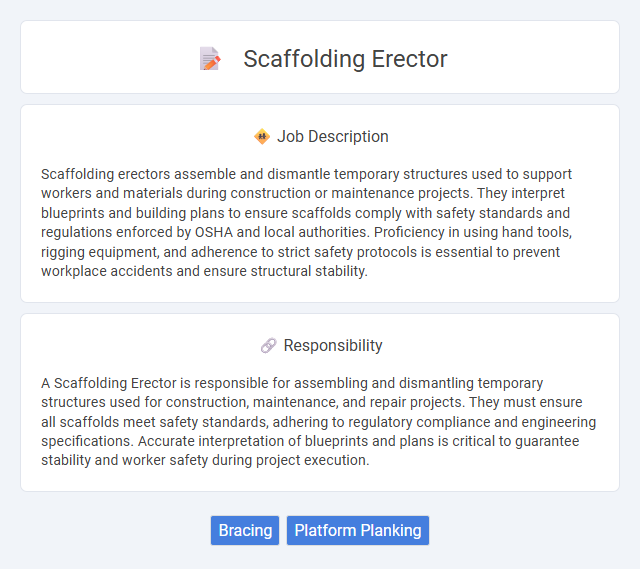 Scaffolding Erector

Job Description

Scaffolding erectors assemble and dismantle temporary structures used to support workers and materials during construction or maintenance projects. They interpret blueprints and building plans to ensure scaffolds comply with safety standards and regulations enforced by OSHA and local authorities. Proficiency in using hand tools, rigging equipment, and adherence to strict safety protocols is essential to prevent workplace accidents and ensure structural stability.

Responsibility

A Scaffolding Erector is responsible for assembling and dismantling temporary structures used for construction, maintenance, and repair projects. They must ensure all scaffolds meet safety standards, adhering to regulatory compliance and engineering specifications. Accurate interpretation of blueprints and plans is critical to guarantee stability and worker safety during project execution.

Bracing

Platform Planking