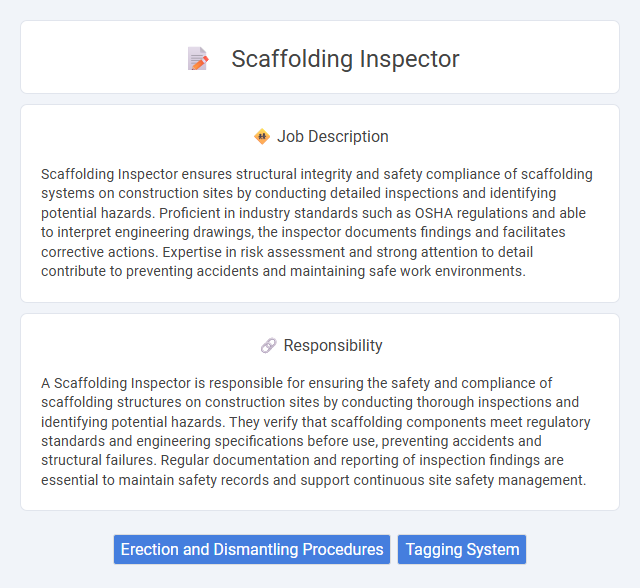 Scaffolding Inspector

Job Description

Scaffolding Inspector ensures structural integrity and safety compliance of scaffolding systems on construction sites by conducting detailed inspections and identifying potential hazards. Proficient in industry standards such as OSHA regulations and able to interpret engineering drawings, the inspector documents findings and facilitates corrective actions. Expertise in risk assessment and strong attention to detail contribute to preventing accidents and maintaining safe work environments.

Responsibility

A Scaffolding Inspector is responsible for ensuring the safety and compliance of scaffolding structures on construction sites by conducting thorough inspections and identifying potential hazards. They verify that scaffolding components meet regulatory standards and engineering specifications before use, preventing accidents and structural failures. Regular documentation and reporting of inspection findings are essential to maintain safety records and support continuous site safety management.

Erection and Dismantling Procedures

Tagging System