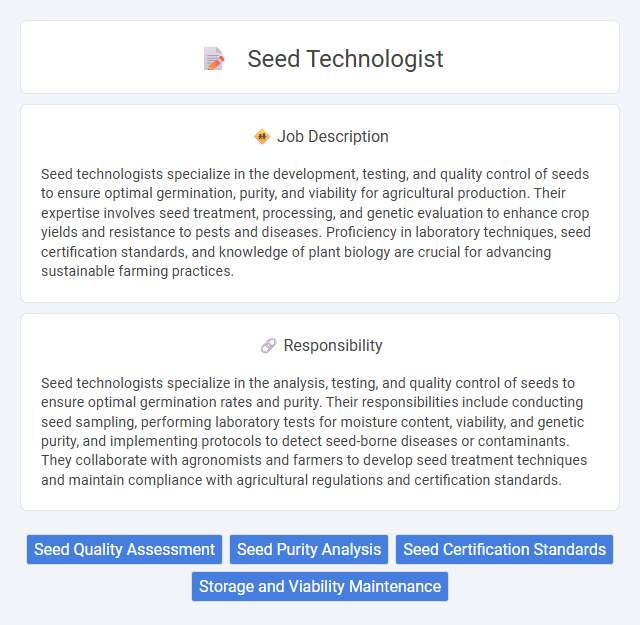 Seed Technologist

Job Description

Seed technologists specialize in the development, testing, and quality control of seeds to ensure optimal germination, purity, and viability for agricultural production. Their expertise involves seed treatment, processing, and genetic evaluation to enhance crop yields and resistance to pests and diseases. Proficiency in laboratory techniques, seed certification standards, and knowledge of plant biology are crucial for advancing sustainable farming practices.

Responsibility

Seed technologists specialize in the analysis, testing, and quality control of seeds to ensure optimal germination rates and purity. Their responsibilities include conducting seed sampling, performing laboratory tests for moisture content, viability, and genetic purity, and implementing protocols to detect seed-borne diseases or contaminants. They collaborate with agronomists and farmers to develop seed treatment techniques and maintain compliance with agricultural regulations and certification standards.

Seed Quality Assessment
Seed Purity Analysis
Seed Certification Standards
Storage and Viability Maintenance