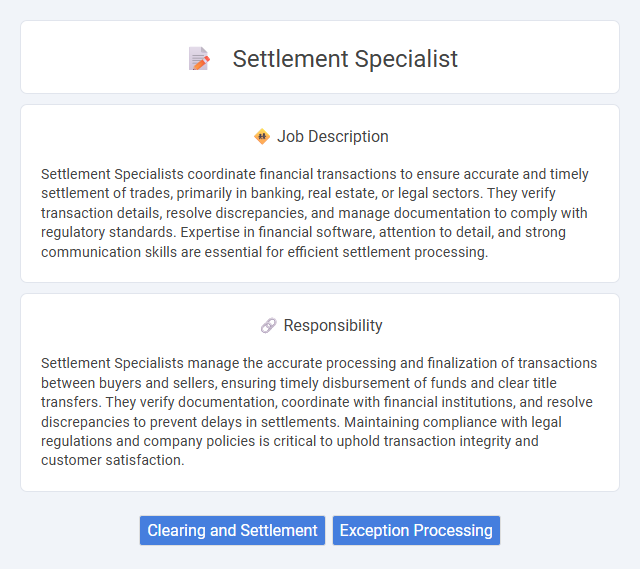 Settlement Specialist

Job Description

Settlement Specialists coordinate financial transactions to ensure accurate and timely settlement of trades, primarily in banking, real estate, or legal sectors. They verify transaction details, resolve discrepancies, and manage documentation to comply with regulatory standards. Expertise in financial software, attention to detail, and strong communication skills are essential for efficient settlement processing.

Responsibility

Settlement Specialists manage the accurate processing and finalization of transactions between buyers and sellers, ensuring timely disbursement of funds and clear title transfers. They verify documentation, coordinate with financial institutions, and resolve discrepancies to prevent delays in settlements. Maintaining compliance with legal regulations and company policies is critical to uphold transaction integrity and customer satisfaction.

Clearing and Settlement

Exception Processing