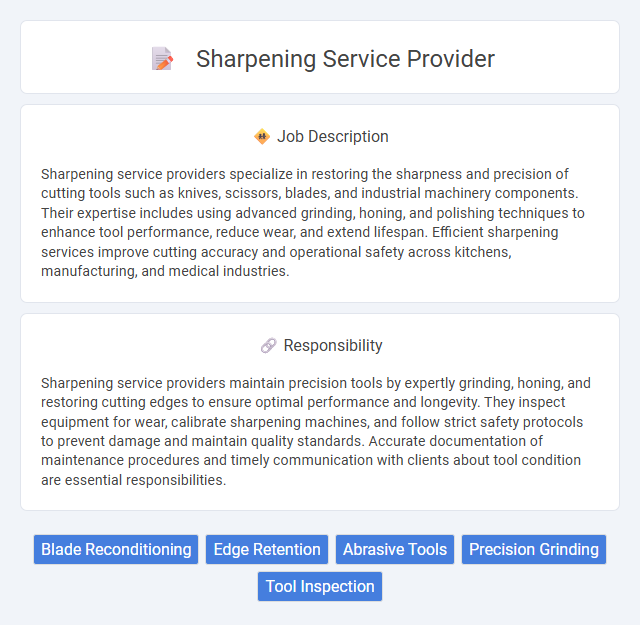 Sharpening Service Provider

Job Description

Sharpening service providers specialize in restoring the sharpness and precision of cutting tools such as knives, scissors, blades, and industrial machinery components. Their expertise includes using advanced grinding, honing, and polishing techniques to enhance tool performance, reduce wear, and extend lifespan. Efficient sharpening services improve cutting accuracy and operational safety across kitchens, manufacturing, and medical industries.

Responsibility

Sharpening service providers maintain precision tools by expertly grinding, honing, and restoring cutting edges to ensure optimal performance and longevity. They inspect equipment for wear, calibrate sharpening machines, and follow strict safety protocols to prevent damage and maintain quality standards. Accurate documentation of maintenance procedures and timely communication with clients about tool condition are essential responsibilities.

Blade Reconditioning
Edge Retention
Abrasive Tools
Precision Grinding
Tool Inspection