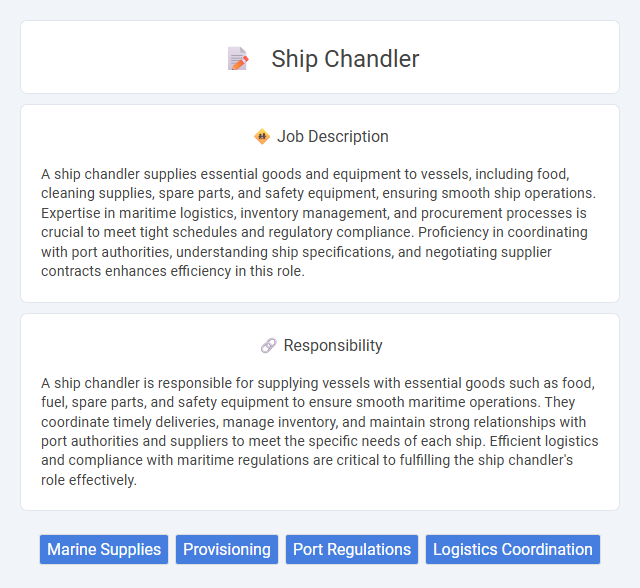 Ship Chandler

Job Description

A ship chandler supplies essential goods and equipment to vessels, including food, cleaning supplies, spare parts, and safety equipment, ensuring smooth ship operations. Expertise in maritime logistics, inventory management, and procurement processes is crucial to meet tight schedules and regulatory compliance. Proficiency in coordinating with port authorities, understanding ship specifications, and negotiating supplier contracts enhances efficiency in this role.

Responsibility

A ship chandler is responsible for supplying vessels with essential goods such as food, fuel, spare parts, and safety equipment to ensure smooth maritime operations. They coordinate timely deliveries, manage inventory, and maintain strong relationships with port authorities and suppliers to meet the specific needs of each ship. Efficient logistics and compliance with maritime regulations are critical to fulfilling the ship chandler's role effectively.

Marine Supplies
Provisioning
Port Regulations
Logistics Coordination