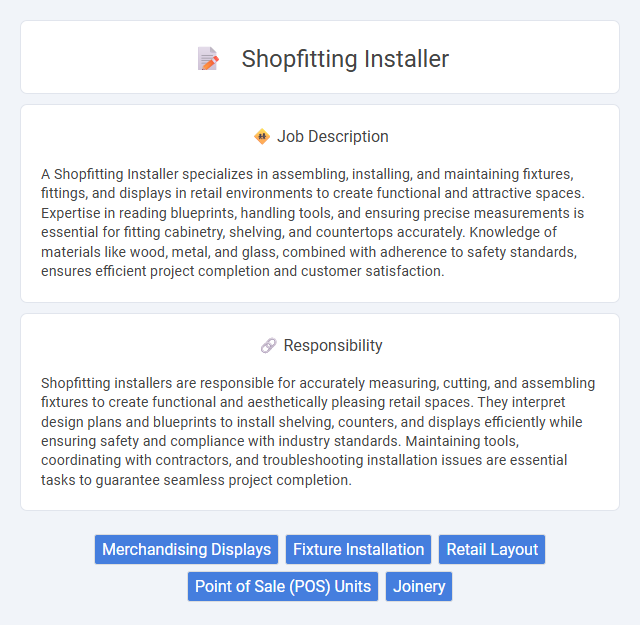 Shopfitting Installer

Job Description

A Shopfitting Installer specializes in assembling, installing, and maintaining fixtures, fittings, and displays in retail environments to create functional and attractive spaces. Expertise in reading blueprints, handling tools, and ensuring precise measurements is essential for fitting cabinetry, shelving, and countertops accurately. Knowledge of materials like wood, metal, and glass, combined with adherence to safety standards, ensures efficient project completion and customer satisfaction.

Responsibility

Shopfitting installers are responsible for accurately measuring, cutting, and assembling fixtures to create functional and aesthetically pleasing retail spaces. They interpret design plans and blueprints to install shelving, counters, and displays efficiently while ensuring safety and compliance with industry standards. Maintaining tools, coordinating with contractors, and troubleshooting installation issues are essential tasks to guarantee seamless project completion.

Merchandising Displays
Fixture Installation
Retail Layout
Point of Sale (POS) Units
Joinery