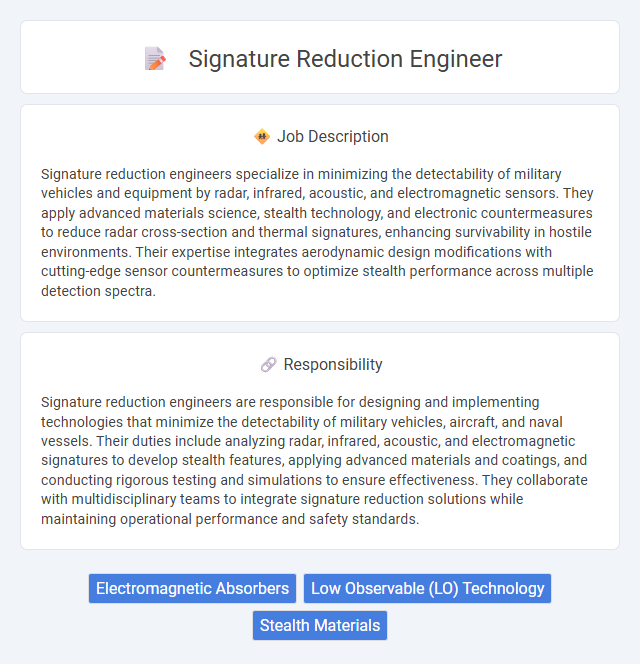 Signature Reduction Engineer

Job Description

Signature reduction engineers specialize in minimizing the detectability of military vehicles and equipment by radar, infrared, acoustic, and electromagnetic sensors. They apply advanced materials science, stealth technology, and electronic countermeasures to reduce radar cross-section and thermal signatures, enhancing survivability in hostile environments. Their expertise integrates aerodynamic design modifications with cutting-edge sensor countermeasures to optimize stealth performance across multiple detection spectra.

Responsibility

Signature reduction engineers are responsible for designing and implementing technologies that minimize the detectability of military vehicles, aircraft, and naval vessels. Their duties include analyzing radar, infrared, acoustic, and electromagnetic signatures to develop stealth features, applying advanced materials and coatings, and conducting rigorous testing and simulations to ensure effectiveness. They collaborate with multidisciplinary teams to integrate signature reduction solutions while maintaining operational performance and safety standards.

Electromagnetic Absorbers
Low Observable (LO) Technology
Stealth Materials