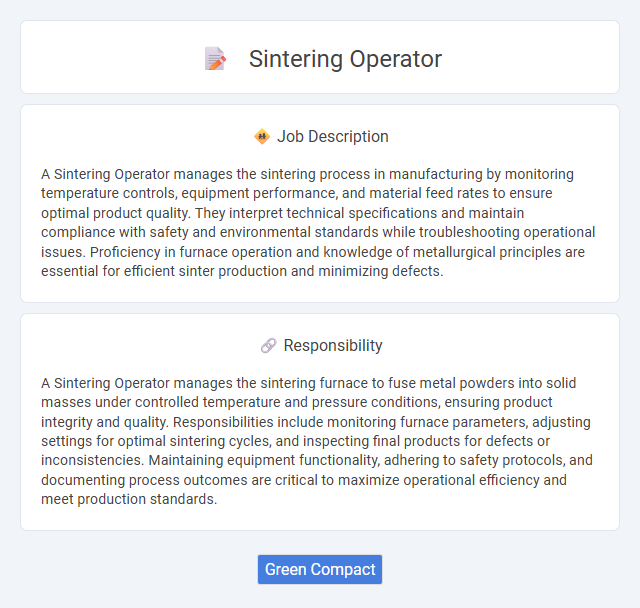 Sintering Operator

Job Description

A Sintering Operator manages the sintering process in manufacturing by monitoring temperature controls, equipment performance, and material feed rates to ensure optimal product quality. They interpret technical specifications and maintain compliance with safety and environmental standards while troubleshooting operational issues. Proficiency in furnace operation and knowledge of metallurgical principles are essential for efficient sinter production and minimizing defects.

Responsibility

A Sintering Operator manages the sintering furnace to fuse metal powders into solid masses under controlled temperature and pressure conditions, ensuring product integrity and quality. Responsibilities include monitoring furnace parameters, adjusting settings for optimal sintering cycles, and inspecting final products for defects or inconsistencies. Maintaining equipment functionality, adhering to safety protocols, and documenting process outcomes are critical to maximize operational efficiency and meet production standards.

Green Compact