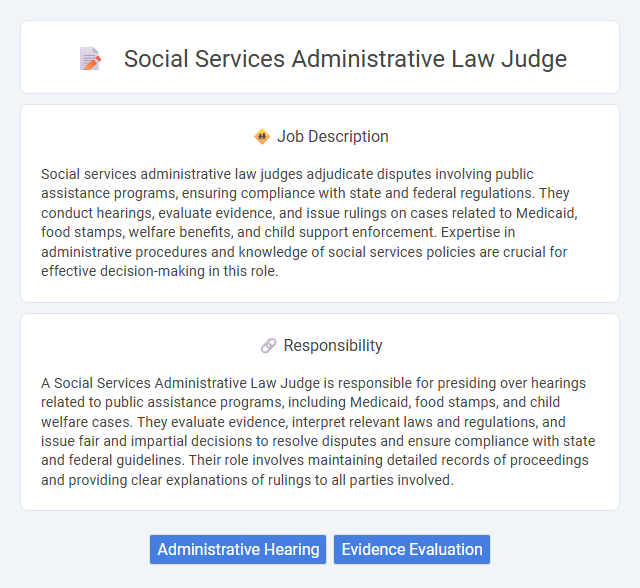 Social Services Administrative Law Judge

Job Description

Social services administrative law judges adjudicate disputes involving public assistance programs, ensuring compliance with state and federal regulations. They conduct hearings, evaluate evidence, and issue rulings on cases related to Medicaid, food stamps, welfare benefits, and child support enforcement. Expertise in administrative procedures and knowledge of social services policies are crucial for effective decision-making in this role.

Responsibility

A Social Services Administrative Law Judge is responsible for presiding over hearings related to public assistance programs, including Medicaid, food stamps, and child welfare cases. They evaluate evidence, interpret relevant laws and regulations, and issue fair and impartial decisions to resolve disputes and ensure compliance with state and federal guidelines. Their role involves maintaining detailed records of proceedings and providing clear explanations of rulings to all parties involved.

Administrative Hearing
Evidence Evaluation