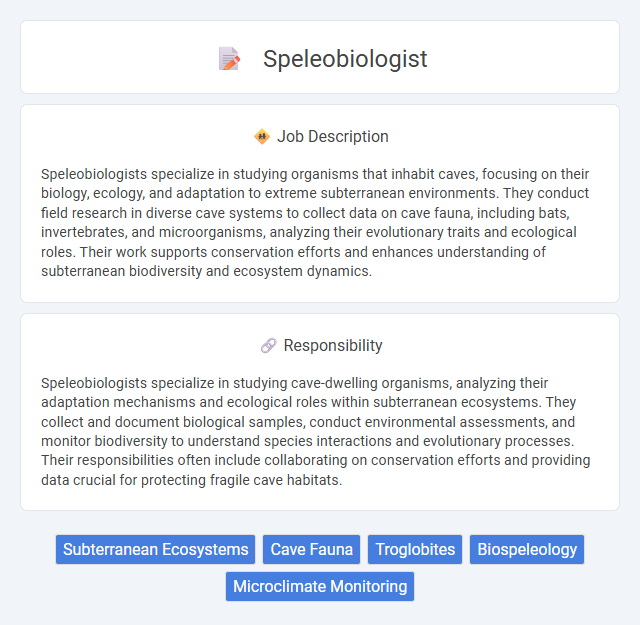 Speleobiologist

Job Description

Speleobiologists specialize in studying organisms that inhabit caves, focusing on their biology, ecology, and adaptation to extreme subterranean environments. They conduct field research in diverse cave systems to collect data on cave fauna, including bats, invertebrates, and microorganisms, analyzing their evolutionary traits and ecological roles. Their work supports conservation efforts and enhances understanding of subterranean biodiversity and ecosystem dynamics.

Responsibility

Speleobiologists specialize in studying cave-dwelling organisms, analyzing their adaptation mechanisms and ecological roles within subterranean ecosystems. They collect and document biological samples, conduct environmental assessments, and monitor biodiversity to understand species interactions and evolutionary processes. Their responsibilities often include collaborating on conservation efforts and providing data crucial for protecting fragile cave habitats.

Subterranean Ecosystems
Cave Fauna
Troglobites
Biospeleology
Microclimate Monitoring