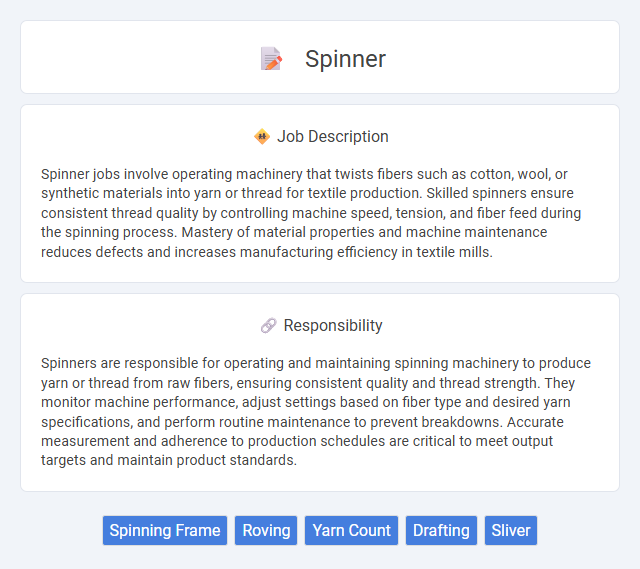 Spinner

Job Description

Spinner jobs involve operating machinery that twists fibers such as cotton, wool, or synthetic materials into yarn or thread for textile production. Skilled spinners ensure consistent thread quality by controlling machine speed, tension, and fiber feed during the spinning process. Mastery of material properties and machine maintenance reduces defects and increases manufacturing efficiency in textile mills.

Responsibility

Spinners are responsible for operating and maintaining spinning machinery to produce yarn or thread from raw fibers, ensuring consistent quality and thread strength. They monitor machine performance, adjust settings based on fiber type and desired yarn specifications, and perform routine maintenance to prevent breakdowns. Accurate measurement and adherence to production schedules are critical to meet output targets and maintain product standards.

Spinning Frame Roving Yarn Count Drafting Sliver