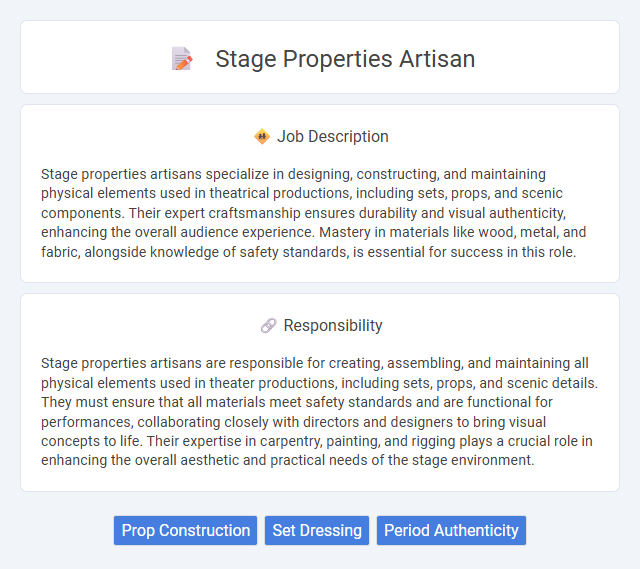 Stage Properties Artisan

Job Description

Stage properties artisans specialize in designing, constructing, and maintaining physical elements used in theatrical productions, including sets, props, and scenic components. Their expert craftsmanship ensures durability and visual authenticity, enhancing the overall audience experience. Mastery in materials like wood, metal, and fabric, alongside knowledge of safety standards, is essential for success in this role.

Responsibility

Stage properties artisans are responsible for creating, assembling, and maintaining all physical elements used in theater productions, including sets, props, and scenic details. They must ensure that all materials meet safety standards and are functional for performances, collaborating closely with directors and designers to bring visual concepts to life. Their expertise in carpentry, painting, and rigging plays a crucial role in enhancing the overall aesthetic and practical needs of the stage environment.

Prop Construction
Set Dressing
Period Authenticity