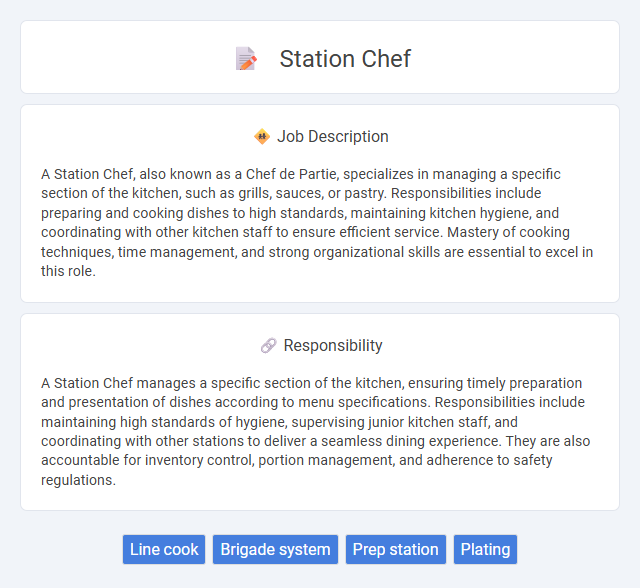 Station Chef

Job Description

A Station Chef, also known as a Chef de Partie, specializes in managing a specific section of the kitchen, such as grills, sauces, or pastry. Responsibilities include preparing and cooking dishes to high standards, maintaining kitchen hygiene, and coordinating with other kitchen staff to ensure efficient service. Mastery of cooking techniques, time management, and strong organizational skills are essential to excel in this role.

Responsibility

A Station Chef manages a specific section of the kitchen, ensuring timely preparation and presentation of dishes according to menu specifications. Responsibilities include maintaining high standards of hygiene, supervising junior kitchen staff, and coordinating with other stations to deliver a seamless dining experience. They are also accountable for inventory control, portion management, and adherence to safety regulations.

Line cook
Brigade system
Prep station
Plating