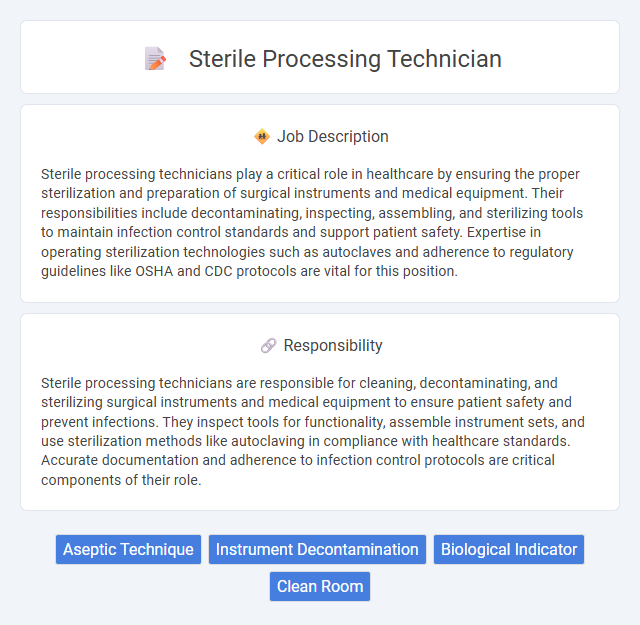 Sterile Processing Technician

Job Description

Sterile processing technicians play a critical role in healthcare by ensuring the proper sterilization and preparation of surgical instruments and medical equipment. Their responsibilities include decontaminating, inspecting, assembling, and sterilizing tools to maintain infection control standards and support patient safety. Expertise in operating sterilization technologies such as autoclaves and adherence to regulatory guidelines like OSHA and CDC protocols are vital for this position.

Responsibility

Sterile processing technicians are responsible for cleaning, decontaminating, and sterilizing surgical instruments and medical equipment to ensure patient safety and prevent infections. They inspect tools for functionality, assemble instrument sets, and use sterilization methods like autoclaving in compliance with healthcare standards. Accurate documentation and adherence to infection control protocols are critical components of their role.

Aseptic Technique
Instrument Decontamination
Biological Indicator
Clean Room