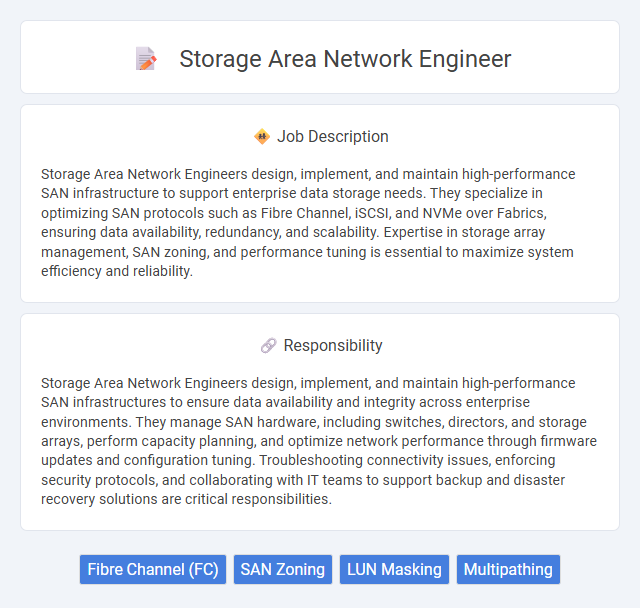 Storage Area Network Engineer

Job Description

Storage Area Network Engineers design, implement, and maintain high-performance SAN infrastructure to support enterprise data storage needs. They specialize in optimizing SAN protocols such as Fibre Channel, iSCSI, and NVMe over Fabrics, ensuring data availability, redundancy, and scalability. Expertise in storage array management, SAN zoning, and performance tuning is essential to maximize system efficiency and reliability.

Responsibility

Storage Area Network Engineers design, implement, and maintain high-performance SAN infrastructures to ensure data availability and integrity across enterprise environments. They manage SAN hardware, including switches, directors, and storage arrays, perform capacity planning, and optimize network performance through firmware updates and configuration tuning. Troubleshooting connectivity issues, enforcing security protocols, and collaborating with IT teams to support backup and disaster recovery solutions are critical responsibilities.

Fibre Channel (FC)
SAN Zoning
LUN Masking
Multipathing