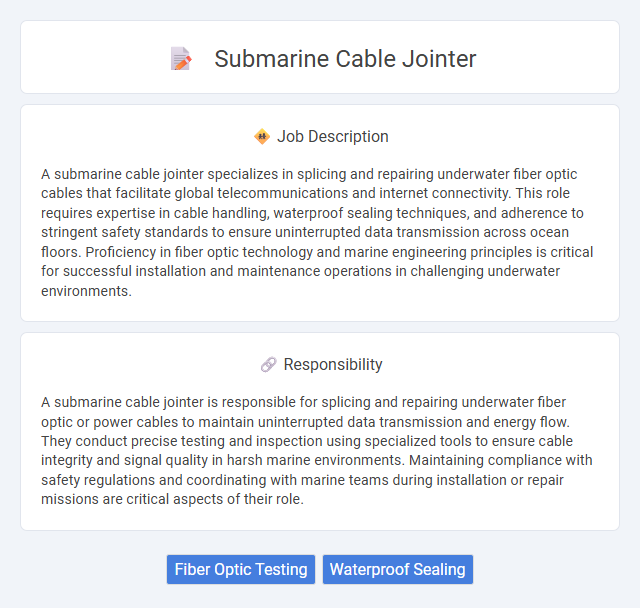 Submarine Cable Jointer

Job Description

A submarine cable jointer specializes in splicing and repairing underwater fiber optic cables that facilitate global telecommunications and internet connectivity. This role requires expertise in cable handling, waterproof sealing techniques, and adherence to stringent safety standards to ensure uninterrupted data transmission across ocean floors. Proficiency in fiber optic technology and marine engineering principles is critical for successful installation and maintenance operations in challenging underwater environments.

Responsibility

A submarine cable jointer is responsible for splicing and repairing underwater fiber optic or power cables to maintain uninterrupted data transmission and energy flow. They conduct precise testing and inspection using specialized tools to ensure cable integrity and signal quality in harsh marine environments. Maintaining compliance with safety regulations and coordinating with marine teams during installation or repair missions are critical aspects of their role.

Fiber Optic Testing
Waterproof Sealing