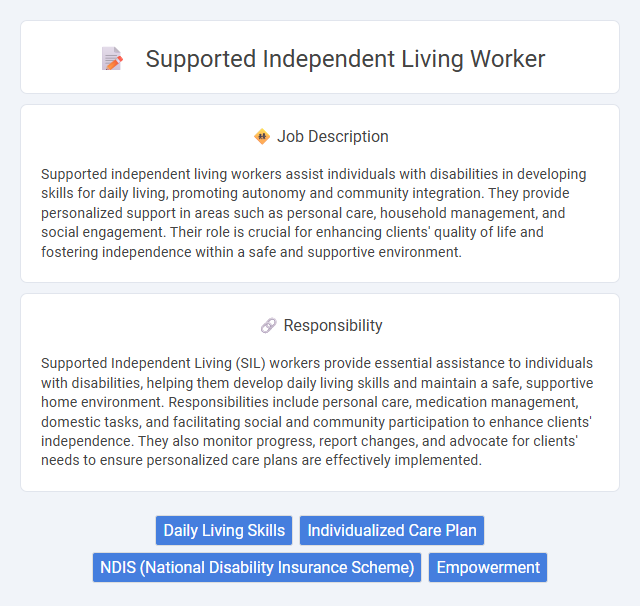 Supported Independent Living Worker

Job Description

Supported independent living workers assist individuals with disabilities in developing skills for daily living, promoting autonomy and community integration. They provide personalized support in areas such as personal care, household management, and social engagement. Their role is crucial for enhancing clients' quality of life and fostering independence within a safe and supportive environment.

Responsibility

Supported Independent Living (SIL) workers provide essential assistance to individuals with disabilities, helping them develop daily living skills and maintain a safe, supportive home environment. Responsibilities include personal care, medication management, domestic tasks, and facilitating social and community participation to enhance clients' independence. They also monitor progress, report changes, and advocate for clients' needs to ensure personalized care plans are effectively implemented.

Daily Living Skills
Individualized Care Plan
NDIS (National Disability Insurance Scheme)
Empowerment