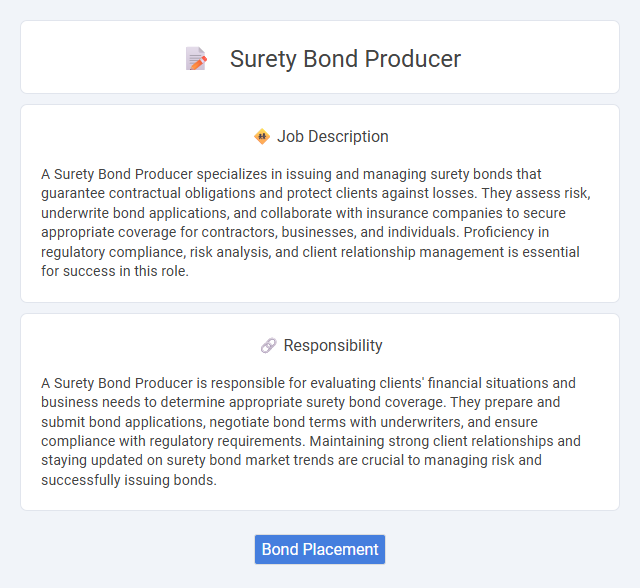 Surety Bond Producer

Job Description

A Surety Bond Producer specializes in issuing and managing surety bonds that guarantee contractual obligations and protect clients against losses. They assess risk, underwrite bond applications, and collaborate with insurance companies to secure appropriate coverage for contractors, businesses, and individuals. Proficiency in regulatory compliance, risk analysis, and client relationship management is essential for success in this role.

Responsibility

A Surety Bond Producer is responsible for evaluating clients' financial situations and business needs to determine appropriate surety bond coverage. They prepare and submit bond applications, negotiate bond terms with underwriters, and ensure compliance with regulatory requirements. Maintaining strong client relationships and staying updated on surety bond market trends are crucial to managing risk and successfully issuing bonds.

Bond Placement