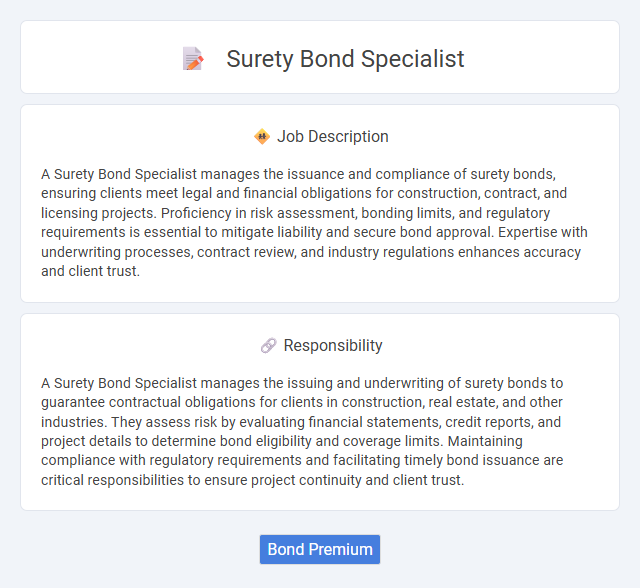 Surety Bond Specialist

Job Description

A Surety Bond Specialist manages the issuance and compliance of surety bonds, ensuring clients meet legal and financial obligations for construction, contract, and licensing projects. Proficiency in risk assessment, bonding limits, and regulatory requirements is essential to mitigate liability and secure bond approval. Expertise with underwriting processes, contract review, and industry regulations enhances accuracy and client trust.

Responsibility

A Surety Bond Specialist manages the issuing and underwriting of surety bonds to guarantee contractual obligations for clients in construction, real estate, and other industries. They assess risk by evaluating financial statements, credit reports, and project details to determine bond eligibility and coverage limits. Maintaining compliance with regulatory requirements and facilitating timely bond issuance are critical responsibilities to ensure project continuity and client trust.

Bond Premium